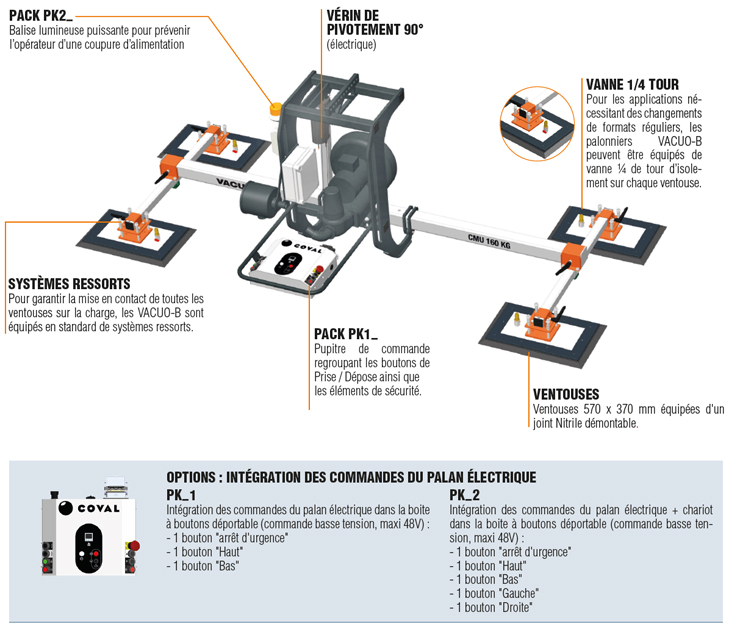 PACK PK2_
Balise lumineuse puissante pour prévenir l'opérateur d'une coupure d'alimentation

VÉRIN DE PIVOTEMENT 90°
(électrique)

VANNE 1/4 TOUR
Pour les applications nécessitant des changements de formats réguliers, les palonniers VACUO-B peuvent être équipés de vanne ¼ de tour d'isolement sur chaque ventouse.

VACUO

CMU 160 KG

COVAL

SYSTÈMES RESSORTS
Pour garantir la mise en contact de toutes les ventouses sur la charge, les VACUO-B sont équipés en standard de systèmes ressorts.

PACK PK1_
Pupitre de commande regroupant les boutons de Prise / Dépose ainsi que les éléments de sécurité.

VENTOUSES
Ventouses 570 x 370 mm équipées d'un joint Nitrile démontable.

COVAL

OPTIONS : INTÉGRATION DES COMMANDES DU PALAN ÉLECTRIQUE

PK_1
Intégration des commandes du palan électrique dans la boite à boutons déportable (commande basse tension, maxi 48V) :
- 1 bouton "arrêt d'urgence"
- 1 bouton "Haut"
- 1 bouton "Bas"

PK_2
Intégration des commandes du palan électrique + chariot dans la boite à boutons déportable (commande basse tension, maxi 48V) :
- 1 bouton "arrêt d'urgence"
- 1 bouton "Haut"
- 1 bouton "Bas"
- 1 bouton "Gauche"
- 1 bouton "Droite"